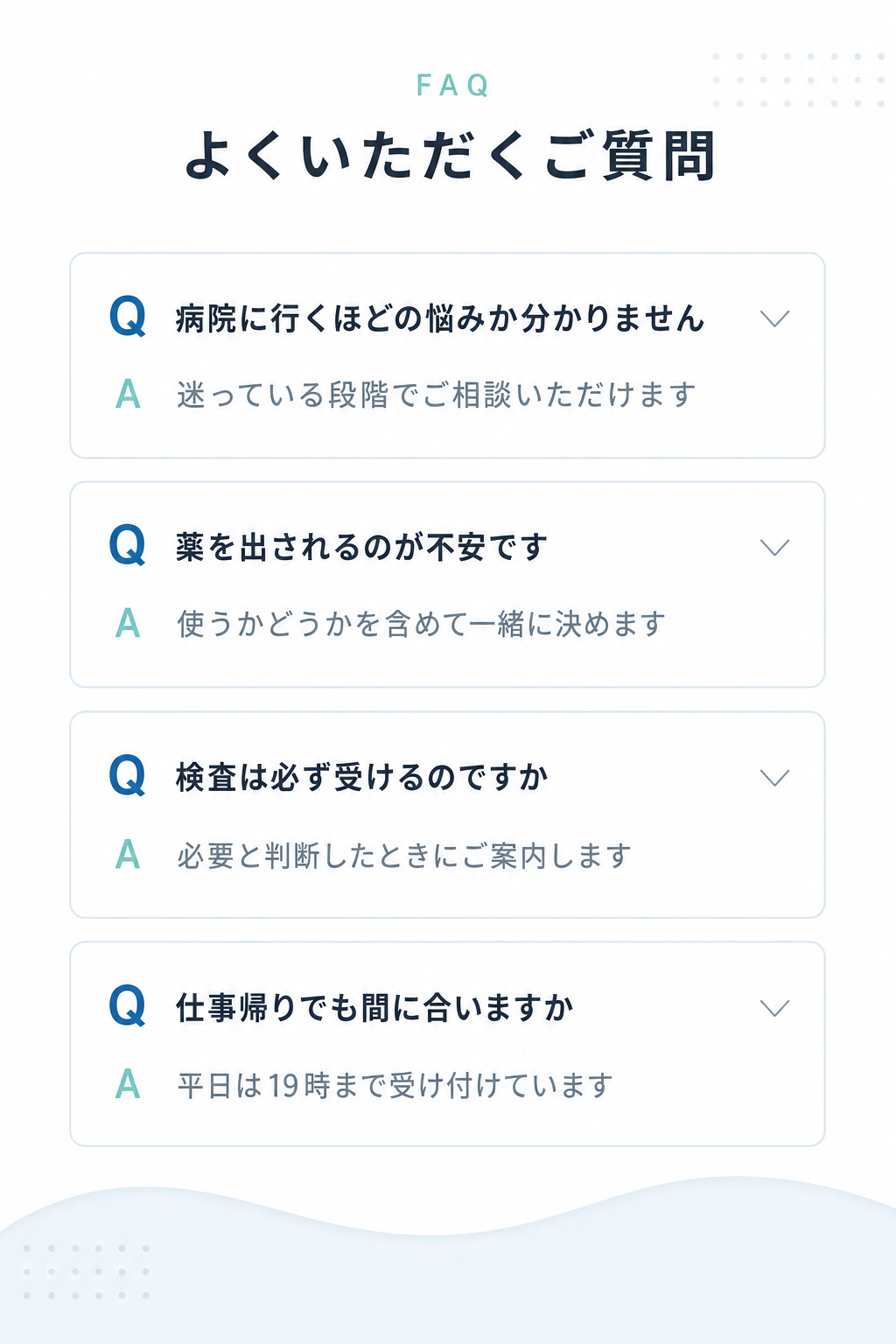 FAQ

よくいただくご質問

Q 病院に行くほどの悩みか分かりません

A 迷っている段階でご相談いただけます

Q 薬を出されるのが不安です

A 使うかどうかを含めて一緒に決めます

Q 検査は必ず受けるのですか

A 必要と判断したときにご案内します

Q 仕事帰りでも間に合いますか

A 平日は19時まで受け付けています