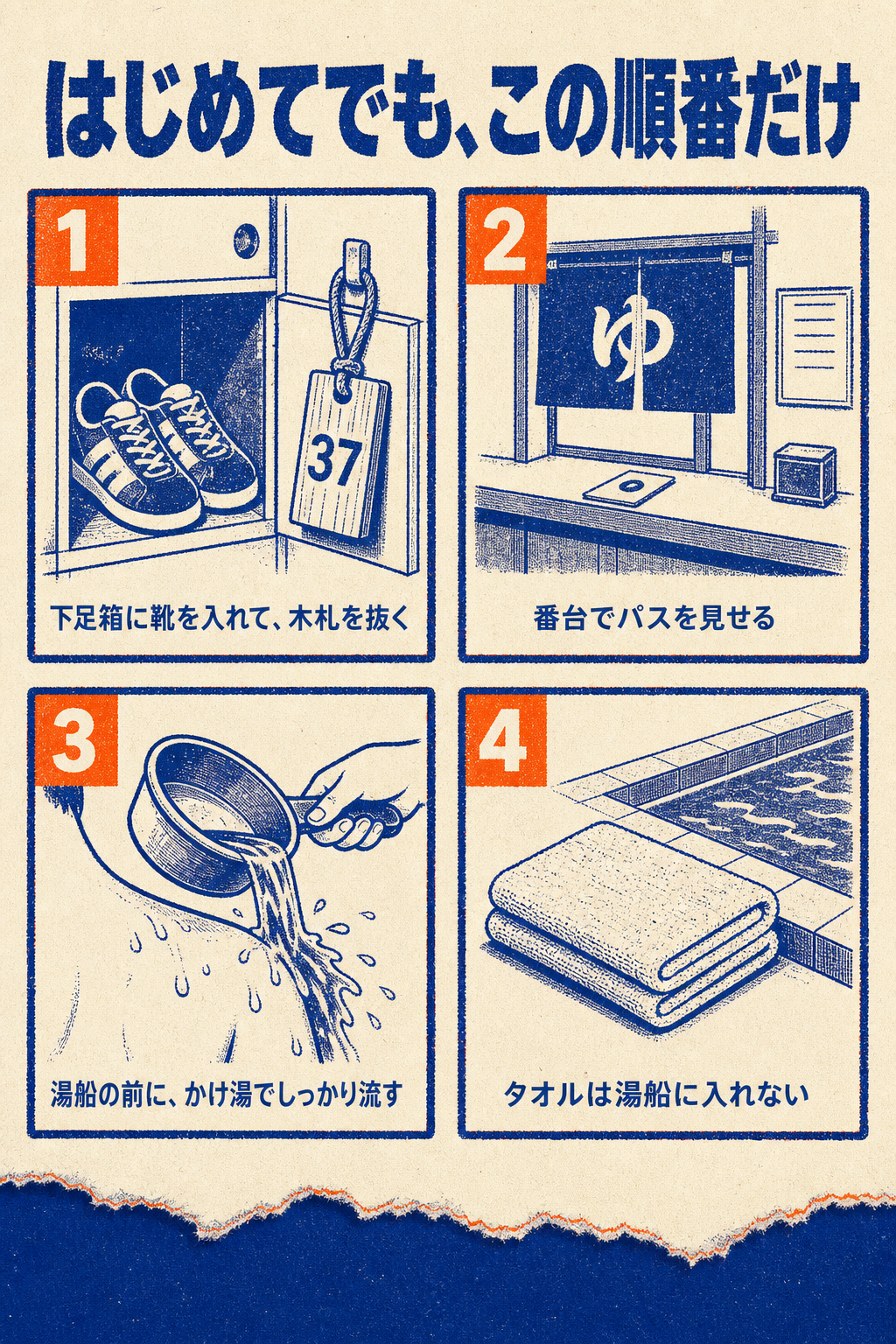 はじめてでも、この順番だけ

1

37

下足箱に靴を入れて、木札を抜く

2

ゆ

番台でパスを見せる

3

湯船の前に、かけ湯でしっかり流す

4

タオルは湯船に入れない